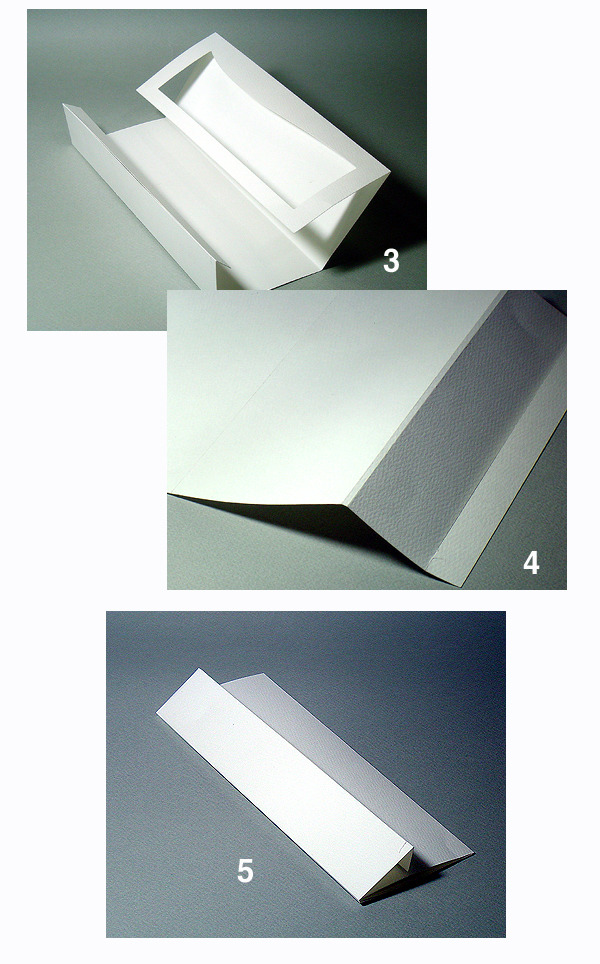 3

4

5